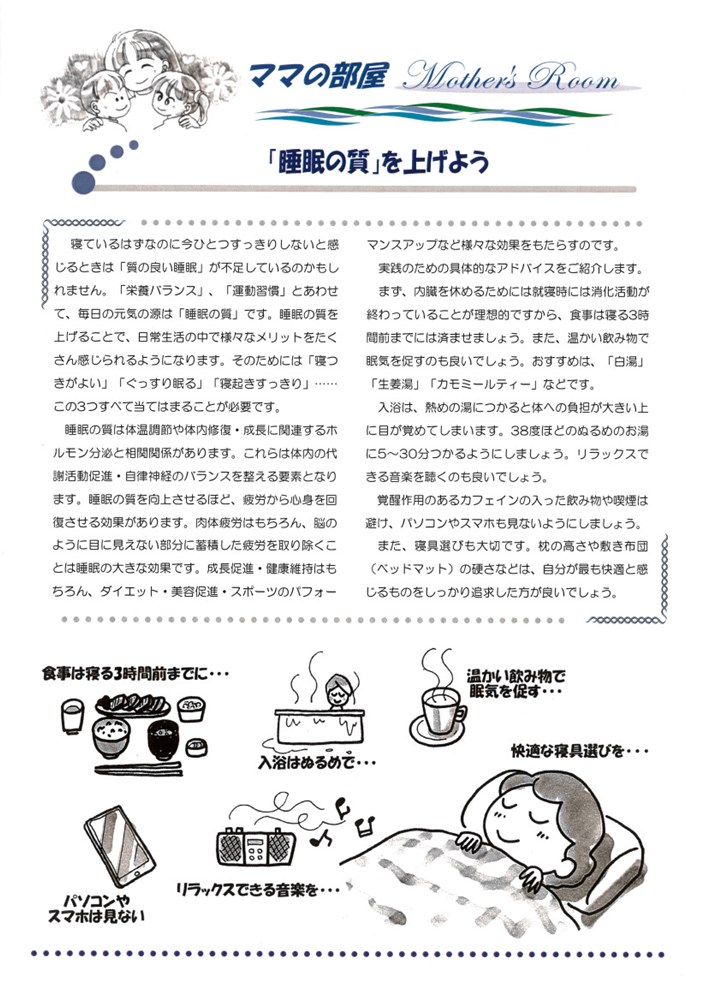 ママの部屋 Mother's Room

「睡眠の質」を上げよう

寝ているはずなのに今ひとつすっきりしないと感じるときは「質の良い睡眠」が不足しているのかもしれません。「栄養バランス」、「運動習慣」とあわせて、毎日の元気の源は「睡眠の質」です。睡眠の質を上げることで、日常生活の中で様々なメリットをたくさん感じられるようになります。そのためには「寝つきがよい」「ぐっすり眠る」「寝起きすっきり」……この3つすべて当てはまることが必要です。

睡眠の質は体温調節や体内修復・成長に関連するホルモン分泌と相関関係があります。これらは体内の代謝活動促進・自律神経のバランスを整える要素となります。睡眠の質を向上させるほど、疲労から心身を回復させる効果があります。肉体疲労はもちろん、脳のように目に見えない部分に蓄積した疲労を取り除くことは睡眠の大きな効果です。成長促進・健康維持はもちろん、ダイエット・美容促進・スポーツのパフォーマンスアップなど様々な効果をもたらすのです。

実践のための具体的なアドバイスをご紹介します。

まず、内臓を休めるためには就寝時には消化活動が終わっていることが理想的ですから、食事は寝る3時間前までには済ませましょう。また、温かい飲み物で眠気を促すのも良いでしょう。おすすめは、「白湯」「生姜湯」「カモミールティー」などです。

入浴は、熱めの湯につかると体への負担が大きい上に目が覚めてしまいます。38度ほどのぬるめのお湯に5～30分つかるようにしましょう。リラックスできる音楽を聴くのも良いでしょう。

覚醒作用のあるカフェインの入った飲み物や喫煙は避け、パソコンやスマホも見ないようにしましょう。

また、寝具選びも大切です。枕の高さや敷き布団（ベッドマット）の硬さなどは、自分が最も快適と感じるものをしっかり追求した方が良いでしょう。

食事は寝る3時間前までに・・・

入浴はぬるめで・・・

温かい飲み物で眠気を促す・・・

快適な寝具選びを・・・

パソコンやスマホは見ない

リラックスできる音楽を・・・